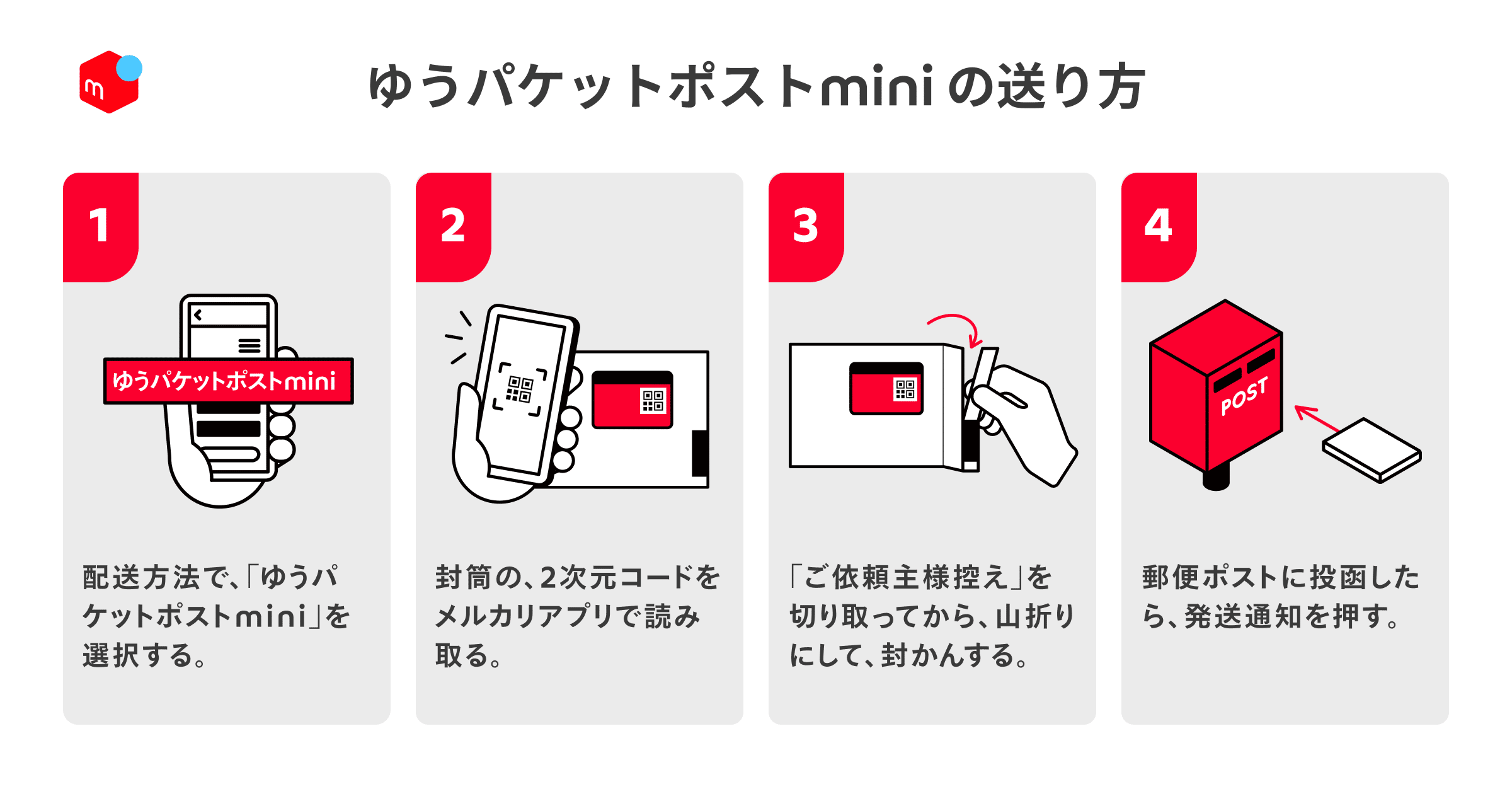 m

ゆうパケットポストminiの送り方

1

ゆうパケットポストmini

配送方法で、「ゆうパケットポストmini」を選択する。

2

封筒の、2次元コードをメルカリアプリで読み取る。

3

「ご依頼主様控え」を切り取ってから、山折りにして、封かんする。

4

POST

郵便ポストに投函したら、発送通知を押す。